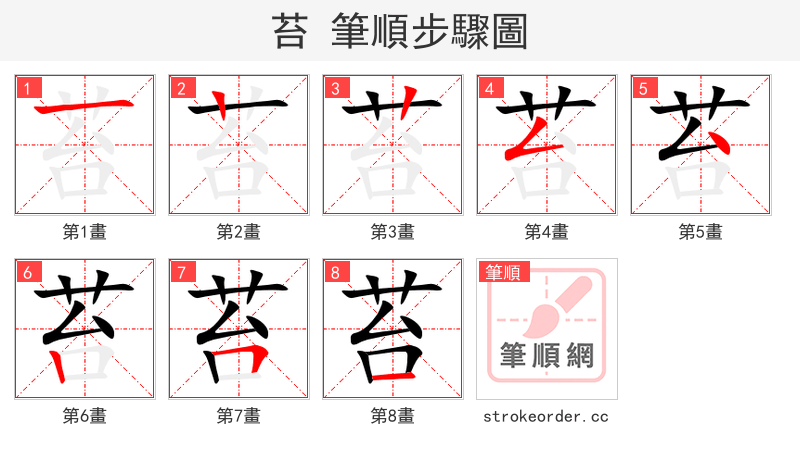 苔 筆順步驟圖

1
第1畫

2
第2畫

3
第3畫

4
第4畫

5
第5畫

6
第6畫

7
第7畫

8
第8畫

筆順
筆順網
strokeorder.cc