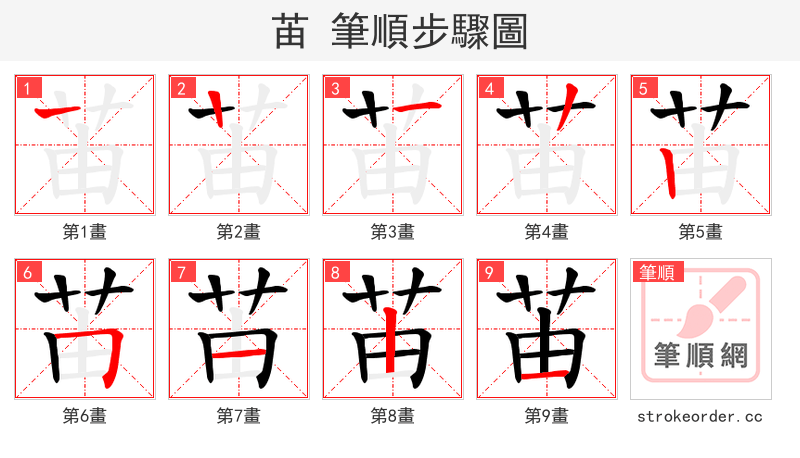 苗 筆順步驟圖

1
第1畫

2
第2畫

3
第3畫

4
第4畫

5
第5畫

6
第6畫

7
第7畫

8
第8畫

9
第9畫

筆順
筆順網
strokeorder.cc