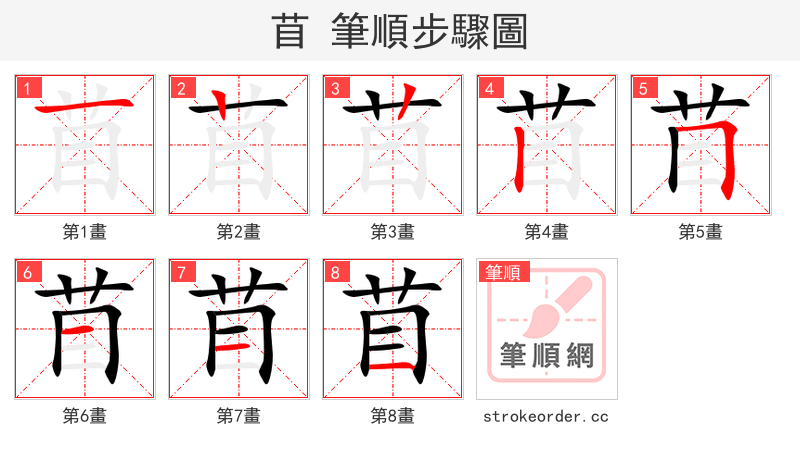 苜 筆順步驟圖

1
第1畫

2
第2畫

3
第3畫

4
第4畫

5
第5畫

6
第6畫

7
第7畫

8
第8畫

筆順
筆順網
strokeorder.cc