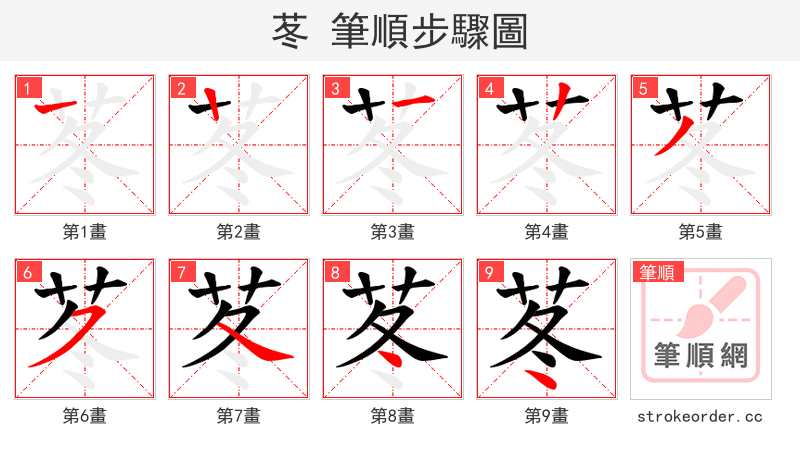 苳 筆順步驟圖

1
第1畫

2
第2畫

3
第3畫

4
第4畫

5
第5畫

6
第6畫

7
第7畫

8
第8畫

9
第9畫

筆順
筆順網
strokeorder.cc