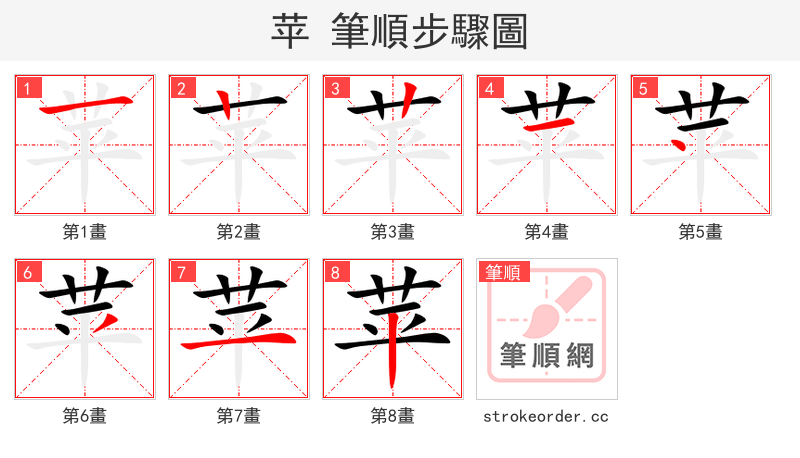 苹 筆順步驟圖

1
第1畫

2
第2畫

3
第3畫

4
第4畫

5
第5畫

6
第6畫

7
第7畫

8
第8畫

筆順
筆順網
strokeorder.cc