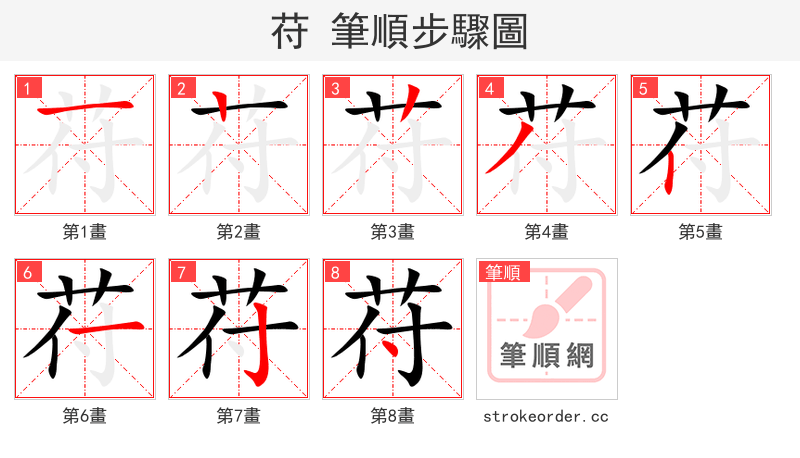 苻 筆順步驟圖

1
第1畫

2
第2畫

3
第3畫

4
第4畫

5
第5畫

6
第6畫

7
第7畫

8
第8畫

筆順
筆順網
strokeorder.cc