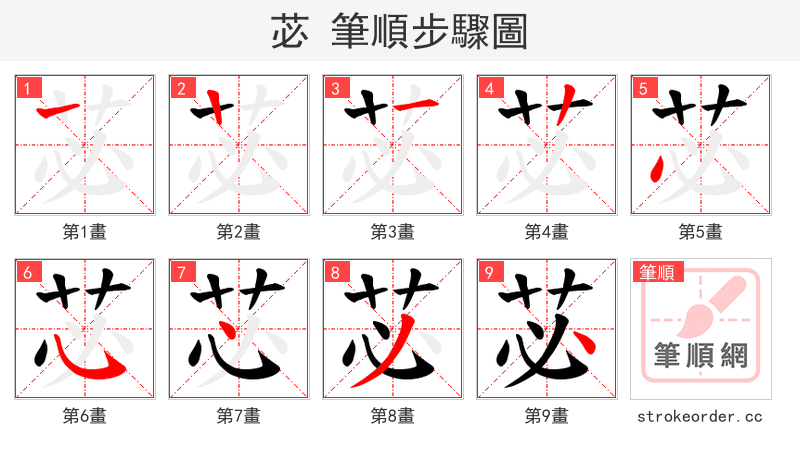 苾 筆順步驟圖

1
第1畫

2
第2畫

3
第3畫

4
第4畫

5
第5畫

6
第6畫

7
第7畫

8
第8畫

9
第9畫

筆順
筆順網
strokeorder.cc