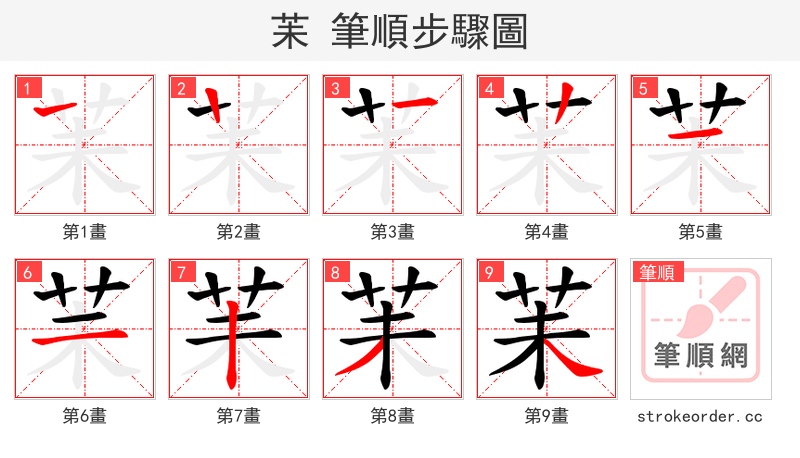 茉 筆順步驟圖

1
第1畫

2
第2畫

3
第3畫

4
第4畫

5
第5畫

6
第6畫

7
第7畫

8
第8畫

9
第9畫

筆順
筆順網
strokeorder.cc