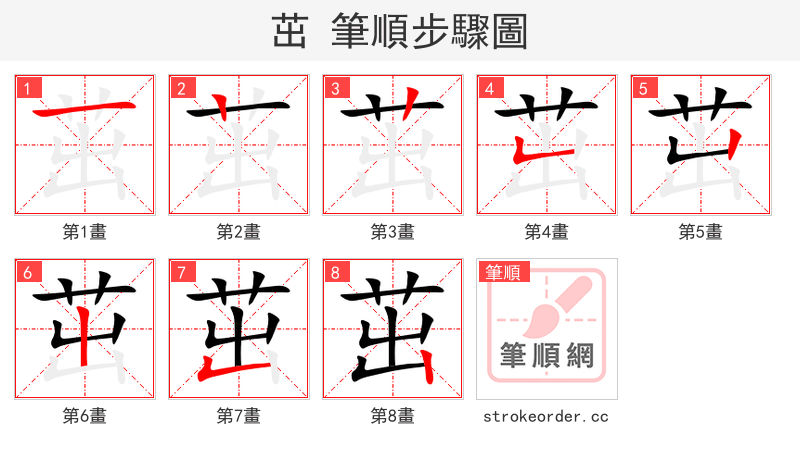 茁 筆順步驟圖

1
第1畫

2
第2畫

3
第3畫

4
第4畫

5
第5畫

6
第6畫

7
第7畫

8
第8畫

筆順
筆順網
strokeorder.cc