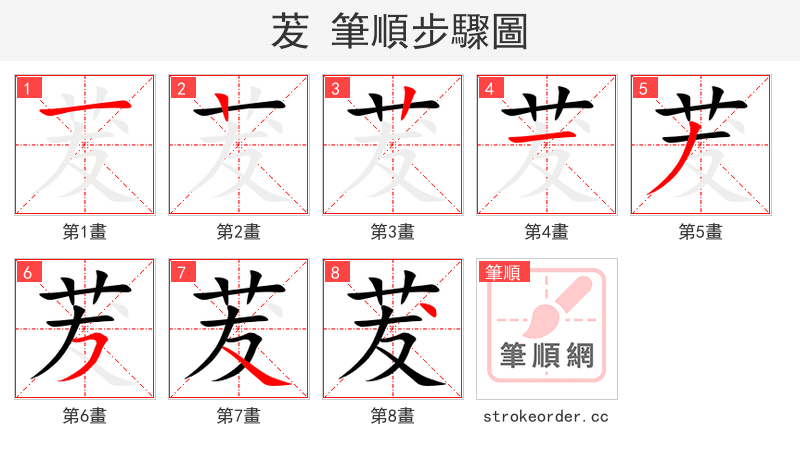 茇 筆順步驟圖

1
第1畫

2
第2畫

3
第3畫

4
第4畫

5
第5畫

6
第6畫

7
第7畫

8
第8畫

筆順
筆順網
strokeorder.cc