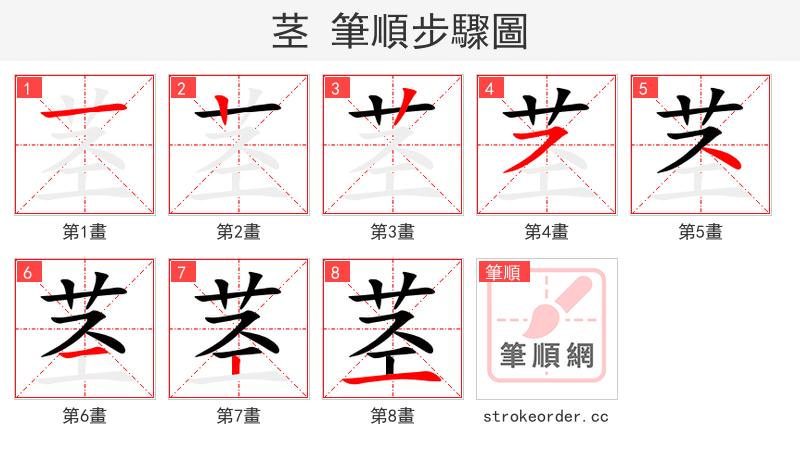 茎 筆順步驟圖

1
第1畫

2
第2畫

3
第3畫

4
第4畫

5
第5畫

6
第6畫

7
第7畫

8
第8畫

筆順
筆順網
strokeorder.cc