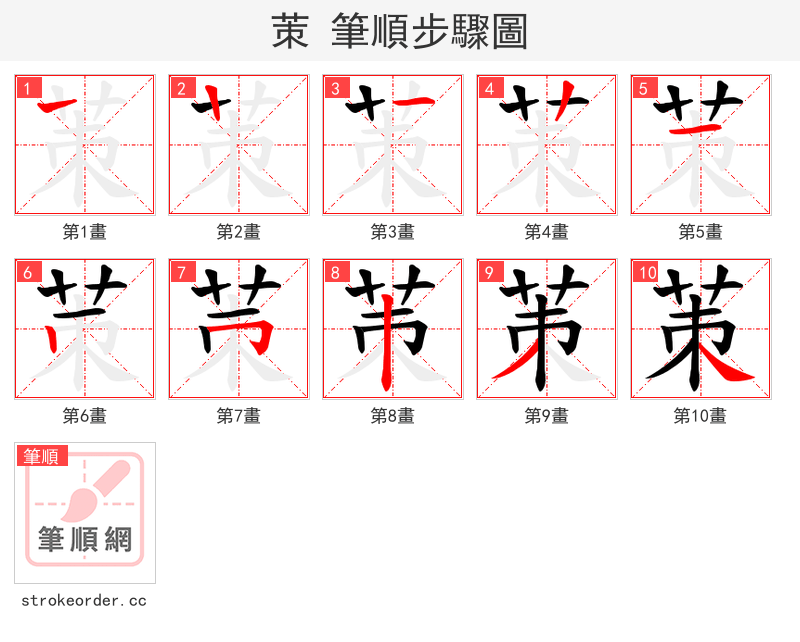 茦 筆順步驟圖

1
第1畫

2
第2畫

3
第3畫

4
第4畫

5
第5畫

6
第6畫

7
第7畫

8
第8畫

9
第9畫

10
第10畫

筆順
筆順網
strokeorder.cc