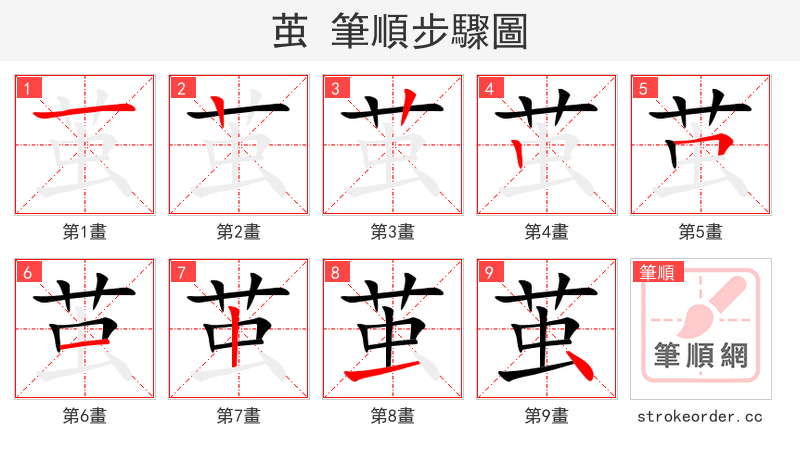 茧 筆順步驟圖

1
第1畫

2
第2畫

3
第3畫

4
第4畫

5
第5畫

6
第6畫

7
第7畫

8
第8畫

9
第9畫

筆順
筆順網

strokeorder.cc