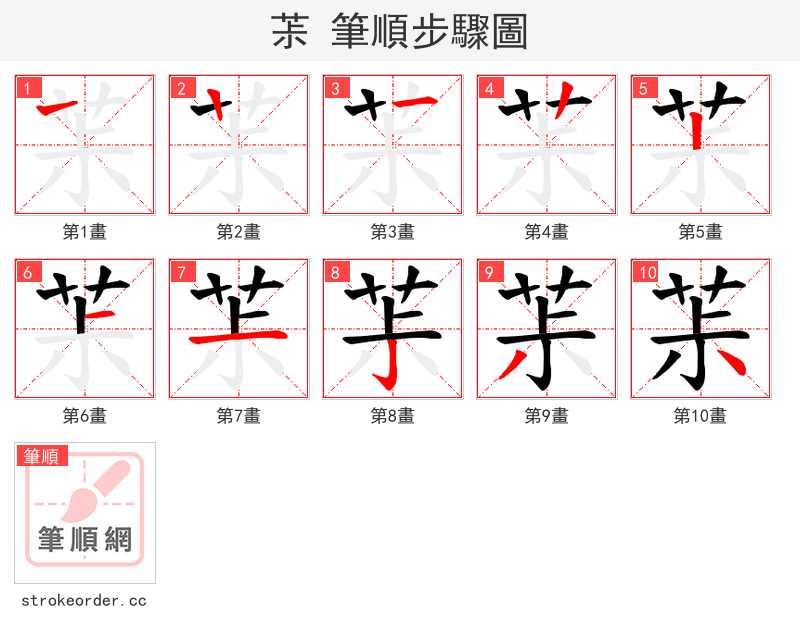 茮 筆順步驟圖

1 第1畫
2 第2畫
3 第3畫
4 第4畫
5 第5畫
6 第6畫
7 第7畫
8 第8畫
9 第9畫
10 第10畫

筆順
筆順網
strokeorder.cc