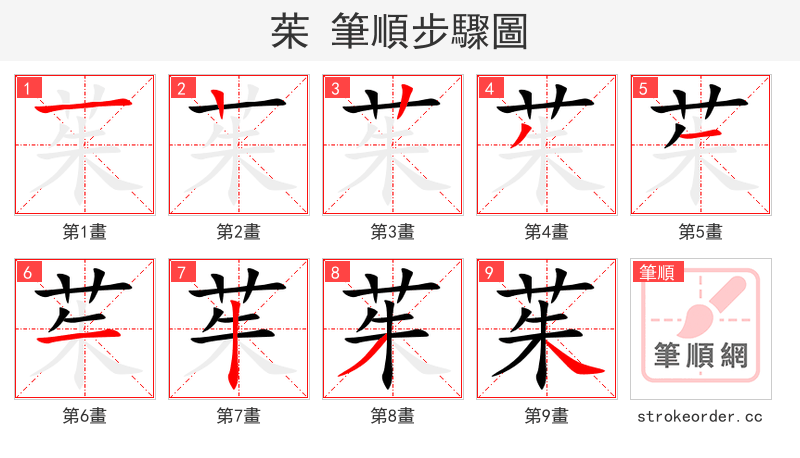 茱 筆順步驟圖

1
第1畫

2
第2畫

3
第3畫

4
第4畫

5
第5畫

6
第6畫

7
第7畫

8
第8畫

9
第9畫

筆順
筆順網
strokeorder.cc