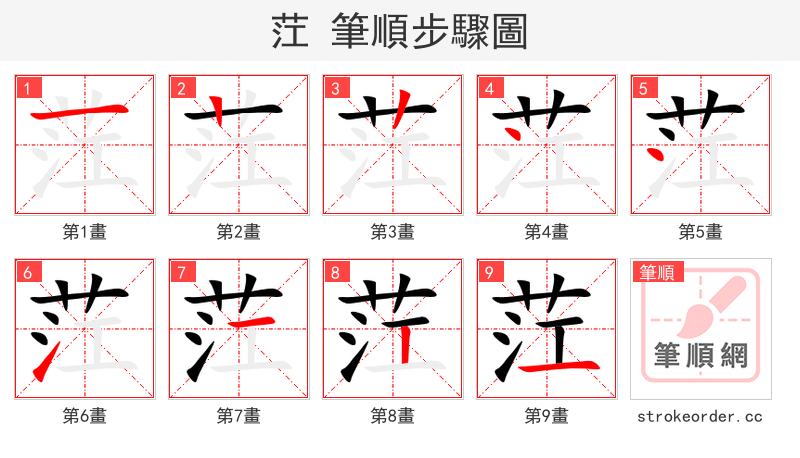 茳 筆順步驟圖

1
第1畫

2
第2畫

3
第3畫

4
第4畫

5
第5畫

6
第6畫

7
第7畫

8
第8畫

9
第9畫

筆順
筆順網

strokeorder.cc