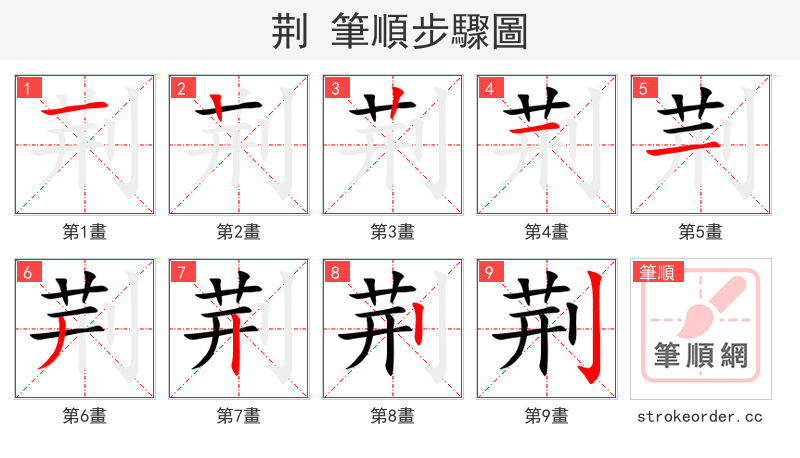 荆 筆順步驟圖

1 荆
第1畫

2 荆
第2畫

3 荆
第3畫

4 荆
第4畫

5 荆
第5畫

6 荆
第6畫

7 荆
第7畫

8 荆
第8畫

9 荆
第9畫

筆順
筆順網
strokeorder.cc