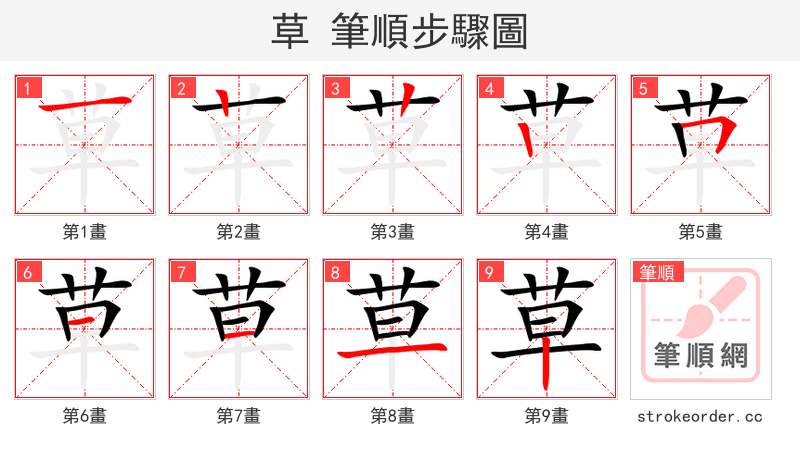 草 筆順步驟圖

1
草
第1畫

2
草
第2畫

3
草
第3畫

4
草
第4畫

5
草
第5畫

6
草
第6畫

7
草
第7畫

8
草
第8畫

9
草
第9畫

筆順
筆順網
strokeorder.cc