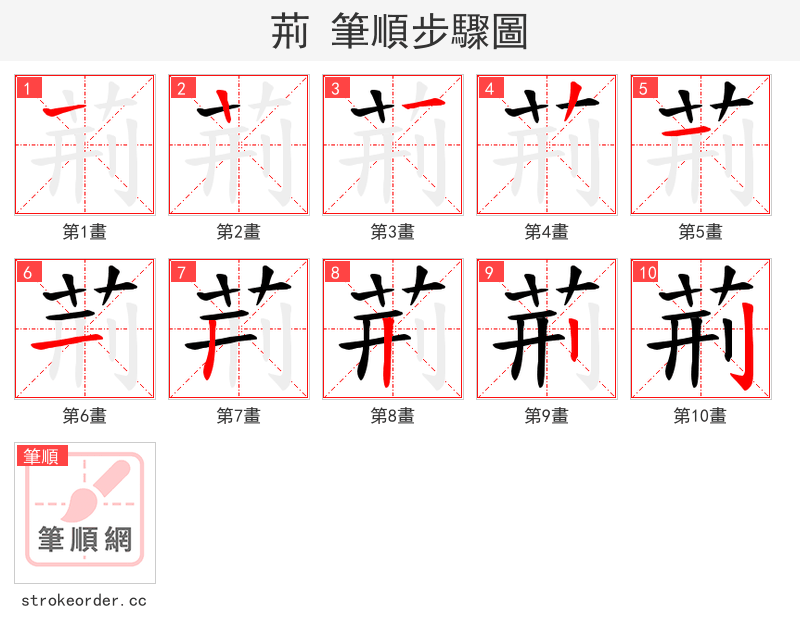 荊 筆順步驟圖

1 第1畫
2 第2畫
3 第3畫
4 第4畫
5 第5畫

6 第6畫
7 第7畫
8 第8畫
9 第9畫
10 第10畫

筆順
筆順網

strokeorder.cc