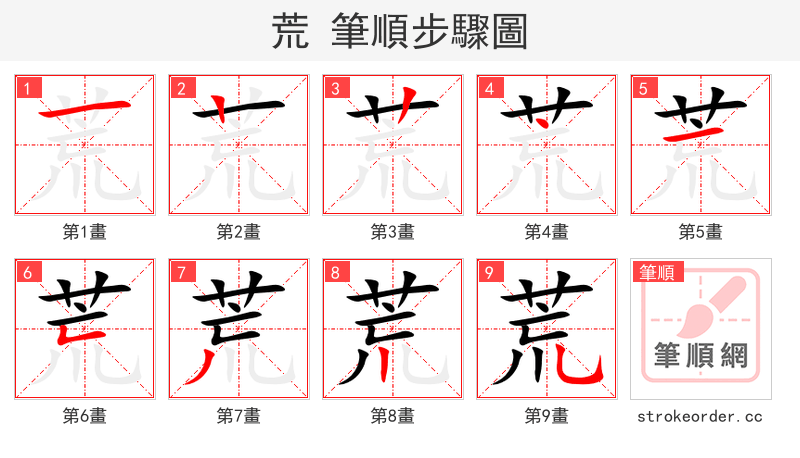 荒 筆順步驟圖

1
第1畫

2
第2畫

3
第3畫

4
第4畫

5
第5畫

6
第6畫

7
第7畫

8
第8畫

9
第9畫

筆順
筆順網
strokeorder.cc