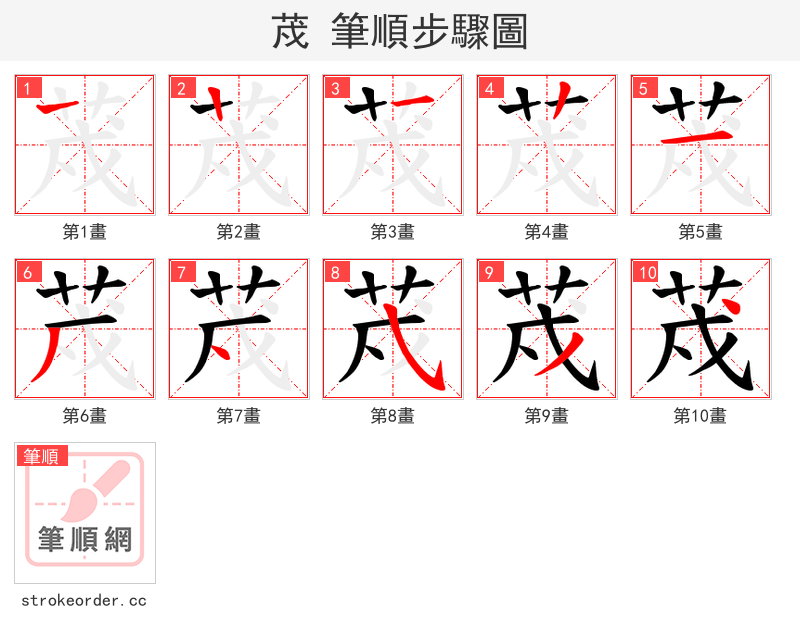 茂 筆順步驟圖

1 茂
第1畫

2 茂
第2畫

3 茂
第3畫

4 茂
第4畫

5 茂
第5畫

6 茂
第6畫

7 茂
第7畫

8 茂
第8畫

9 茂
第9畫

10 茂
第10畫

筆順
筆順網
strokeorder.cc