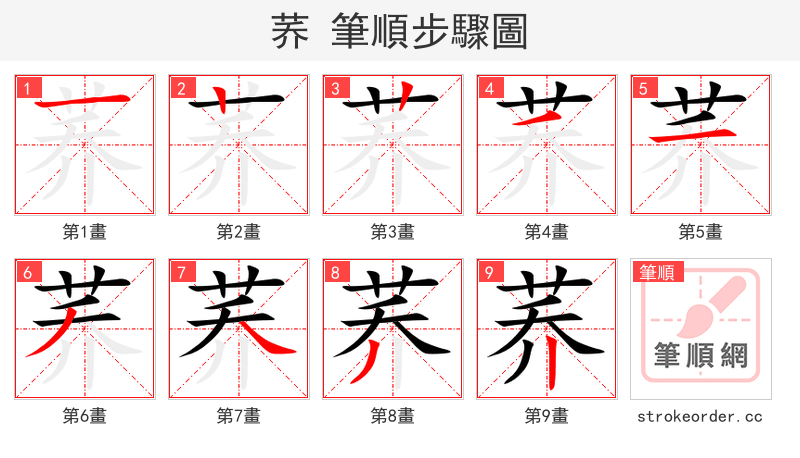 荞 筆順步驟圖

1
第1畫

2
第2畫

3
第3畫

4
第4畫

5
第5畫

6
第6畫

7
第7畫

8
第8畫

9
第9畫

筆順
筆順網

strokeorder.cc