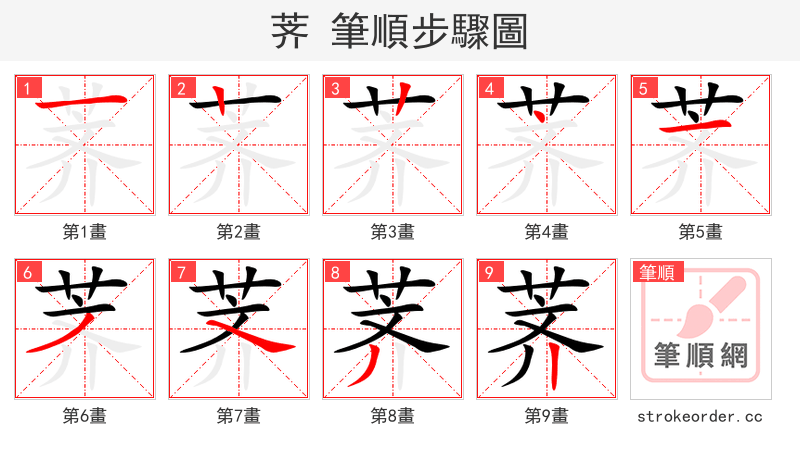 荠 筆順步驟圖

1
第1畫

2
第2畫

3
第3畫

4
第4畫

5
第5畫

6
第6畫

7
第7畫

8
第8畫

9
第9畫

筆順
筆順網

strokeorder.cc