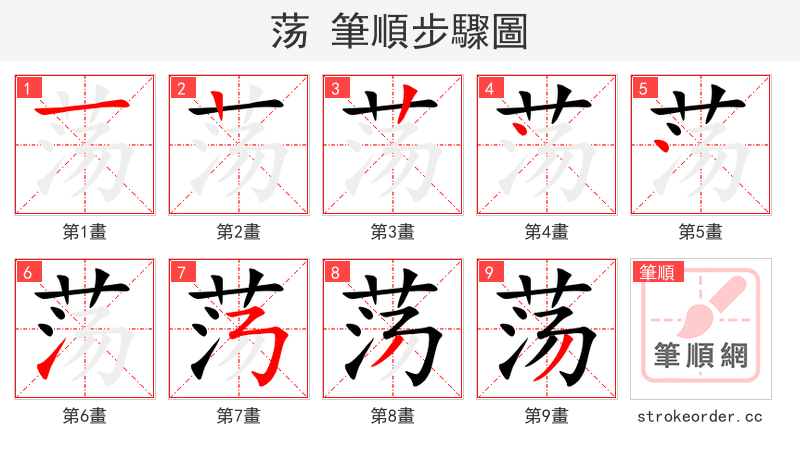 荡 筆順步驟圖

1
第1畫

2
第2畫

3
第3畫

4
第4畫

5
第5畫

6
第6畫

7
第7畫

8
第8畫

9
第9畫

筆順
筆順網
strokeorder.cc