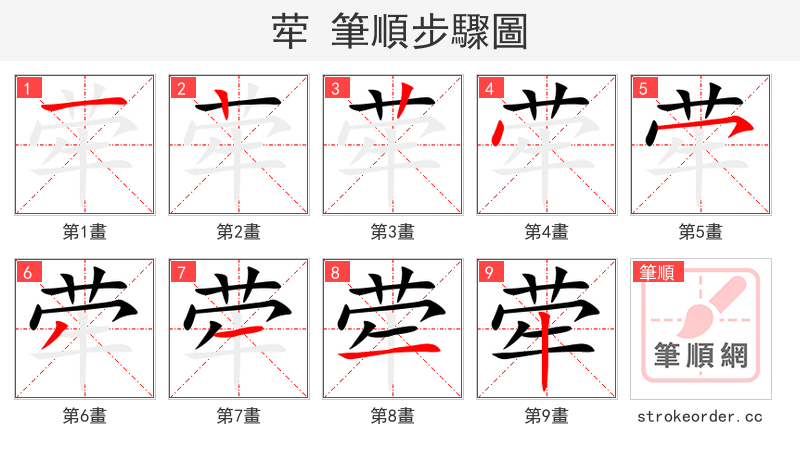 荦 筆順步驟圖

1
第1畫

2
第2畫

3
第3畫

4
第4畫

5
第5畫

6
第6畫

7
第7畫

8
第8畫

9
第9畫

筆順
筆順網

strokeorder.cc