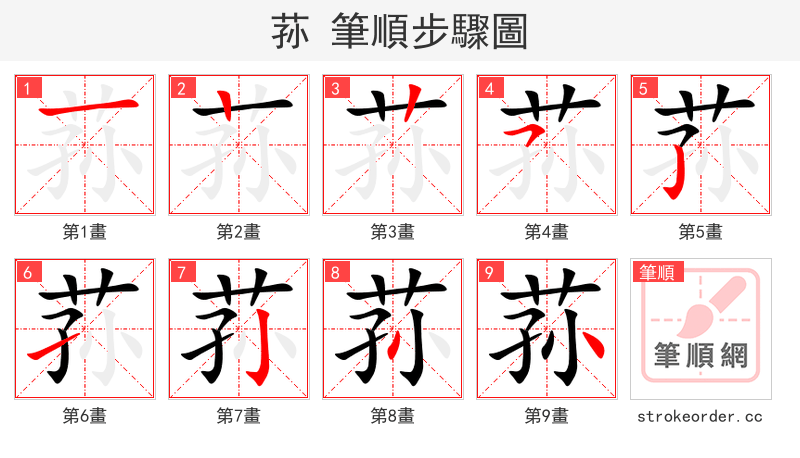 荪 筆順步驟圖

1
第1畫

2
第2畫

3
第3畫

4
第4畫

5
第5畫

6
第6畫

7
第7畫

8
第8畫

9
第9畫

筆順
筆順網
strokeorder.cc