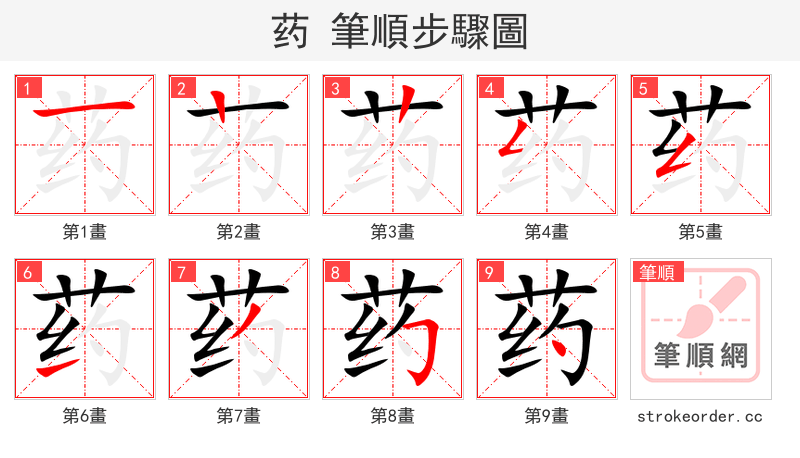 药 筆順步驟圖

1
第1畫

2
第2畫

3
第3畫

4
第4畫

5
第5畫

6
第6畫

7
第7畫

8
第8畫

9
第9畫

筆順
筆順網
strokeorder.cc