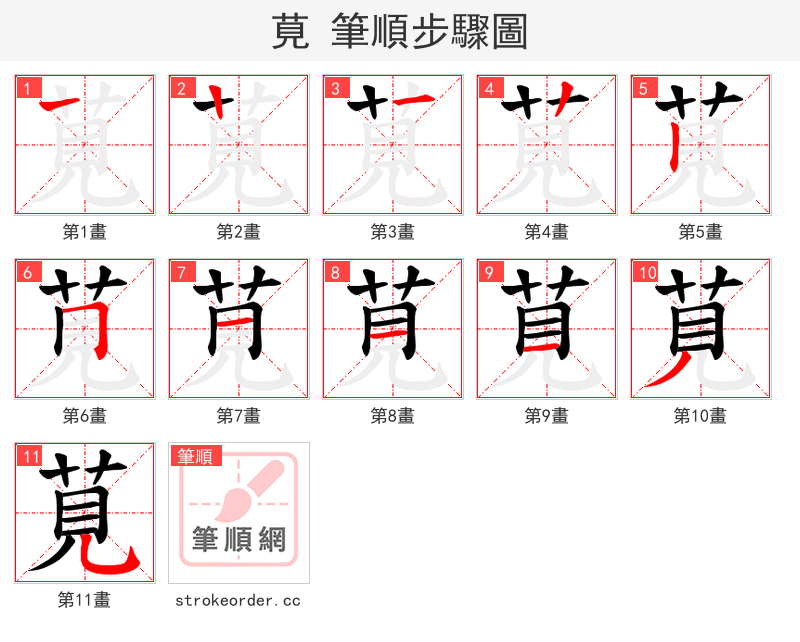 莧 筆順步驟圖

1
第1畫

2
第2畫

3
第3畫

4
第4畫

5
第5畫

6
第6畫

7
第7畫

8
第8畫

9
第9畫

10
第10畫

11
莧
第11畫

筆順
筆順網
strokeorder.cc