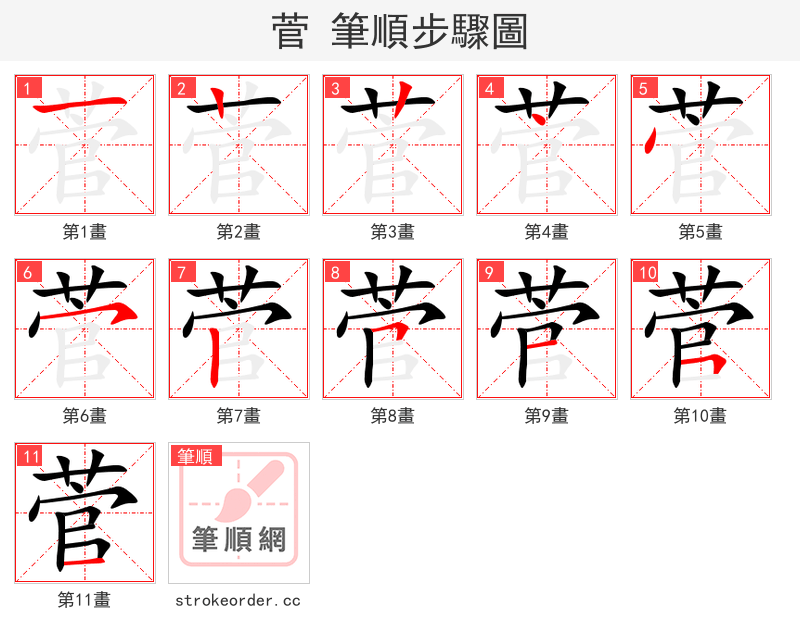 菅 筆順步驟圖

1
第1畫

2
第2畫

3
第3畫

4
第4畫

5
第5畫

6
第6畫

7
第7畫

8
第8畫

9
第9畫

10
第10畫

11
菅
第11畫

筆順
筆順網
strokeorder.cc