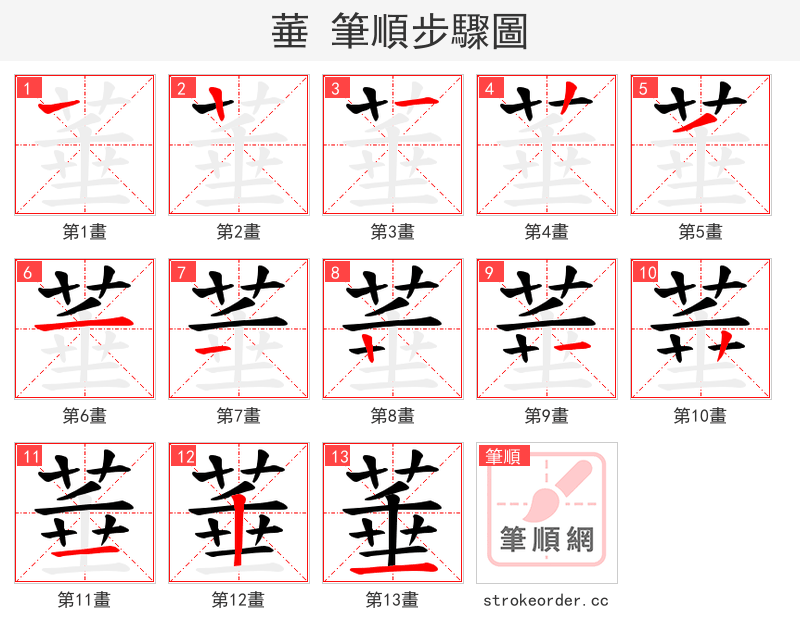 華 筆順步驟圖

1
第1畫

2
第2畫

3
第3畫

4
第4畫

5
第5畫

6
第6畫

7
第7畫

8
第8畫

9
第9畫

10
第10畫

11
第11畫

12
第12畫

13
第13畫

筆順
筆順網
strokeorder.cc