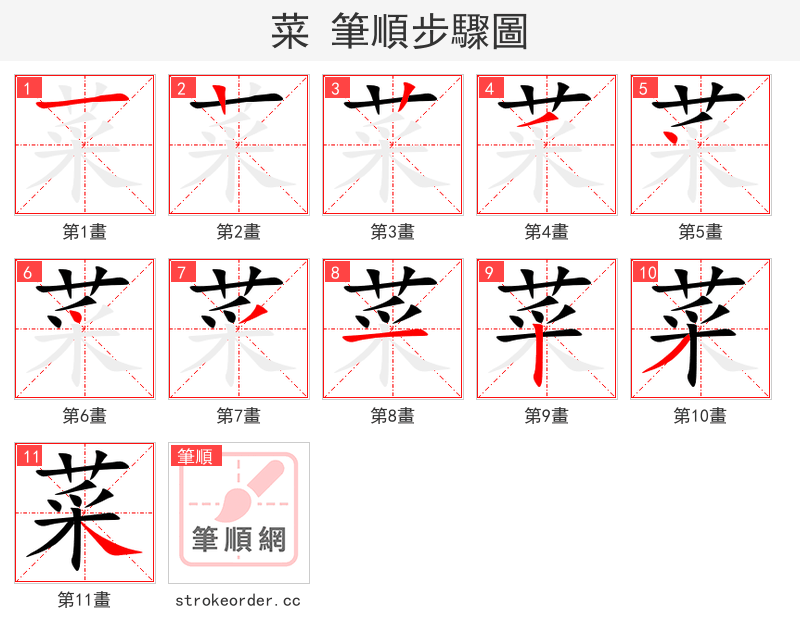 菜 筆順步驟圖

1
第1畫
2
第2畫
3
第3畫
4
第4畫
5
第5畫

6
第6畫
7
第7畫
8
第8畫
9
第9畫
10
第10畫

11
菜
第11畫
筆順
筆順網
strokeorder.cc