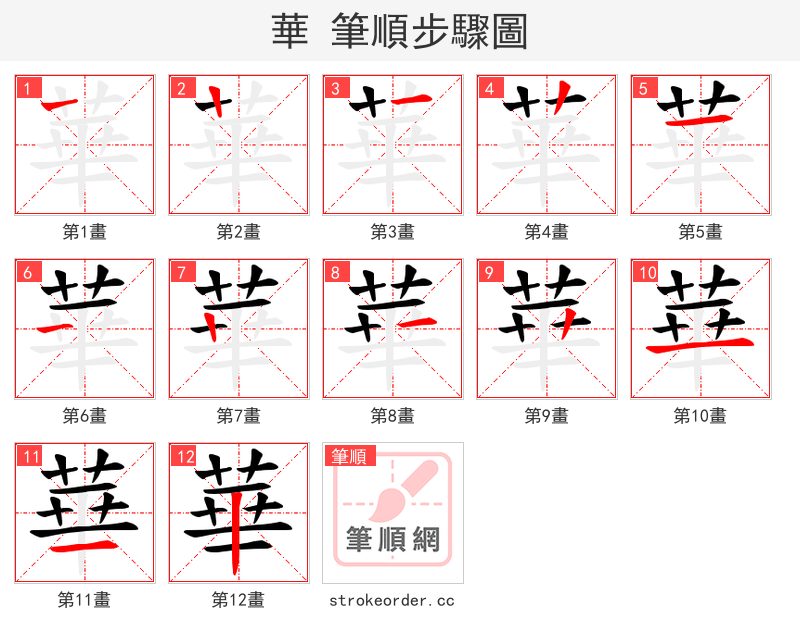 華 筆順步驟圖

1 第1畫
2 第2畫
3 第3畫
4 第4畫
5 第5畫
6 第6畫
7 第7畫
8 第8畫
9 第9畫
10 第10畫
11 第11畫
12 華 第12畫

筆順
筆順網
strokeorder.cc