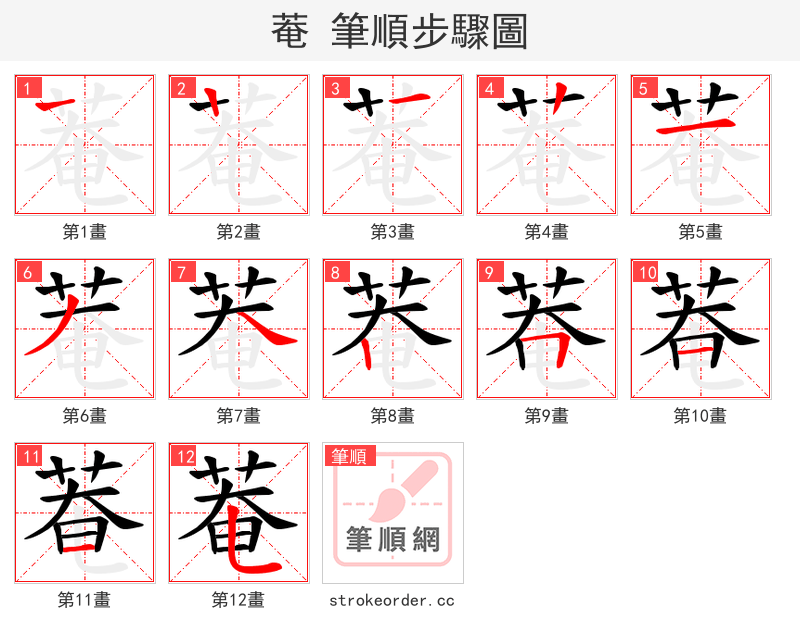 菴 筆順步驟圖

1
第1畫

2
第2畫

3
第3畫

4
第4畫

5
第5畫

6
第6畫

7
第7畫

8
第8畫

9
第9畫

10
第10畫

11
第11畫

12
第12畫

筆順
筆順網
strokeorder.cc