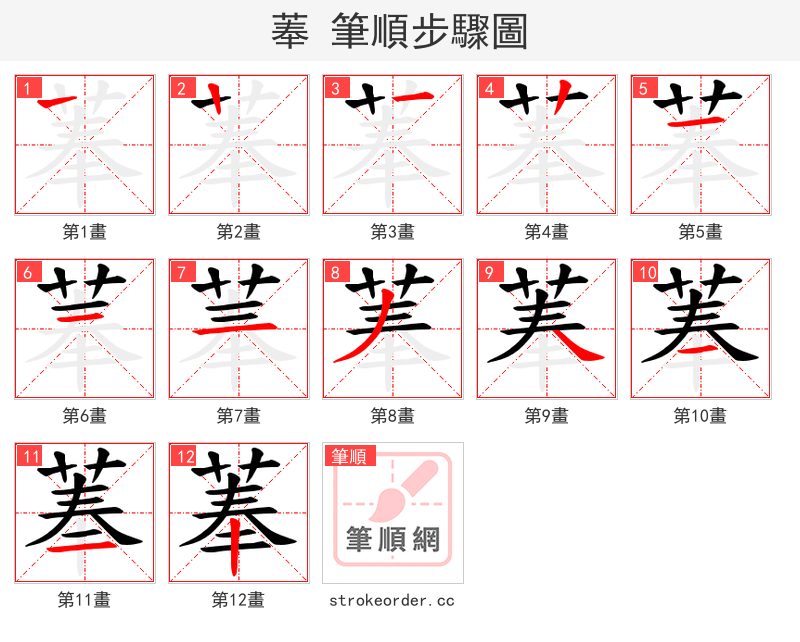 菶 筆順步驟圖

1
第1畫

2
第2畫

3
第3畫

4
第4畫

5
第5畫

6
第6畫

7
第7畫

8
第8畫

9
第9畫

10
第10畫

11
第11畫

12
第12畫

筆順
筆順網
strokeorder.cc