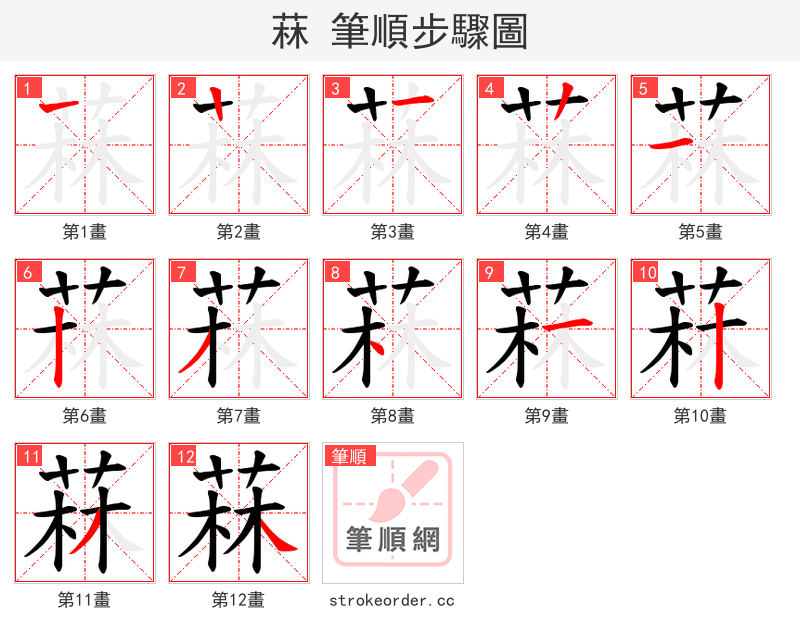 菻 筆順步驟圖

1
第1畫

2
第2畫

3
第3畫

4
第4畫

5
第5畫

6
第6畫

7
第7畫

8
第8畫

9
第9畫

10
第10畫

11
第11畫

12
第12畫

筆順
筆順網
strokeorder.cc