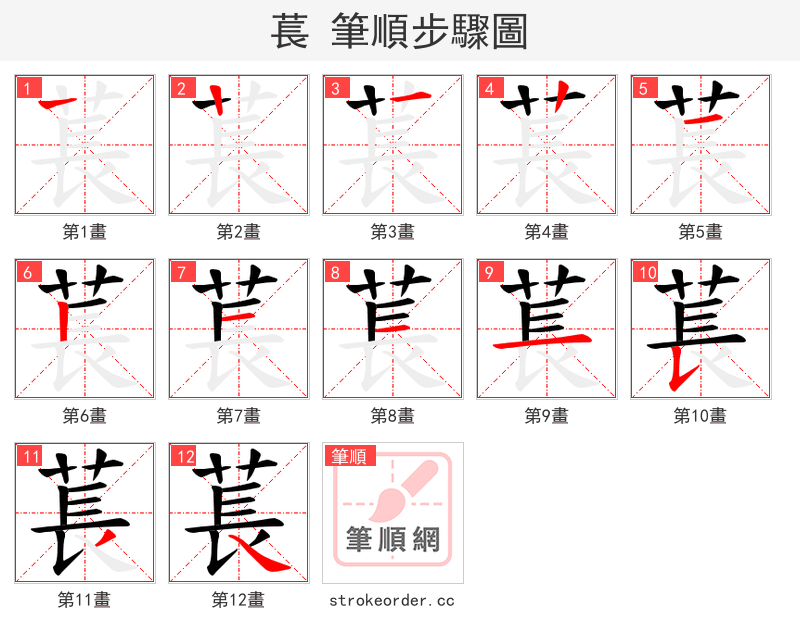 萇 筆順步驟圖

1
第1畫

2
第2畫

3
第3畫

4
第4畫

5
第5畫

6
第6畫

7
第7畫

8
第8畫

9
第9畫

10
第10畫

11
第11畫

12
第12畫

筆順
筆順網
strokeorder.cc