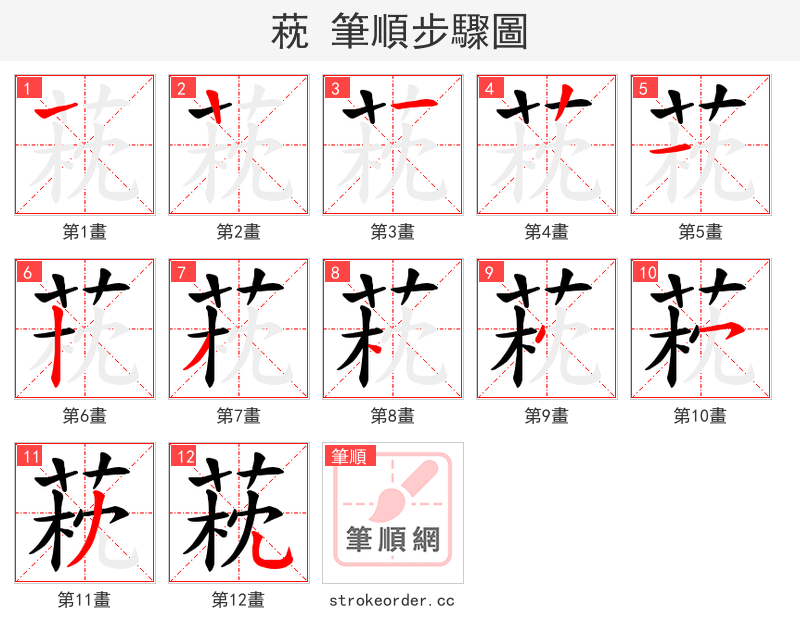 菻 筆順步驟圖

1
第1畫

2
第2畫

3
第3畫

4
第4畫

5
第5畫

6
第6畫

7
第7畫

8
第8畫

9
第9畫

10
第10畫

11
第11畫

12
第12畫

筆順
筆順網
strokeorder.cc