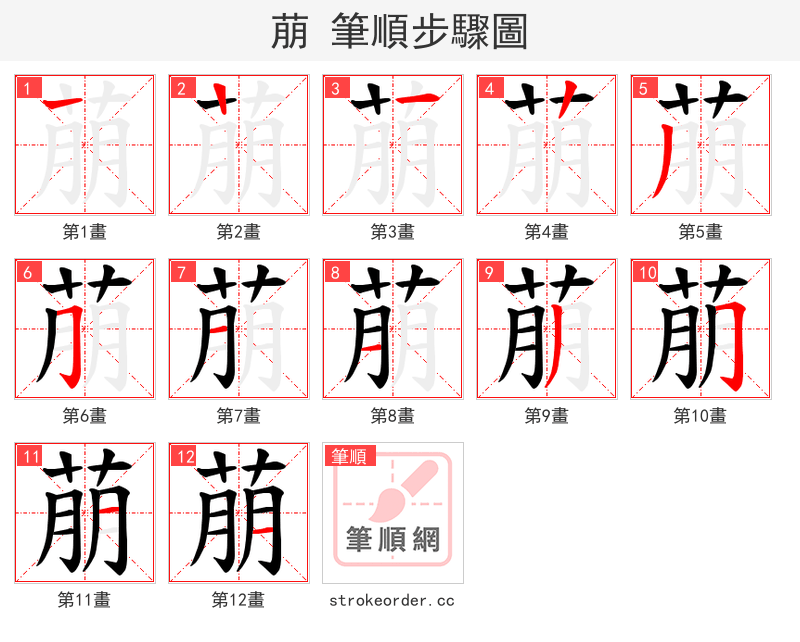 萠 筆順步驟圖

1
萠
第1畫

2
萠
第2畫

3
萠
第3畫

4
萠
第4畫

5
萠
第5畫

6
萠
第6畫

7
萠
第7畫

8
萠
第8畫

9
萠
第9畫

10
萠
第10畫

11
萠
第11畫

12
萠
第12畫

筆順
筆順網
strokeorder.cc