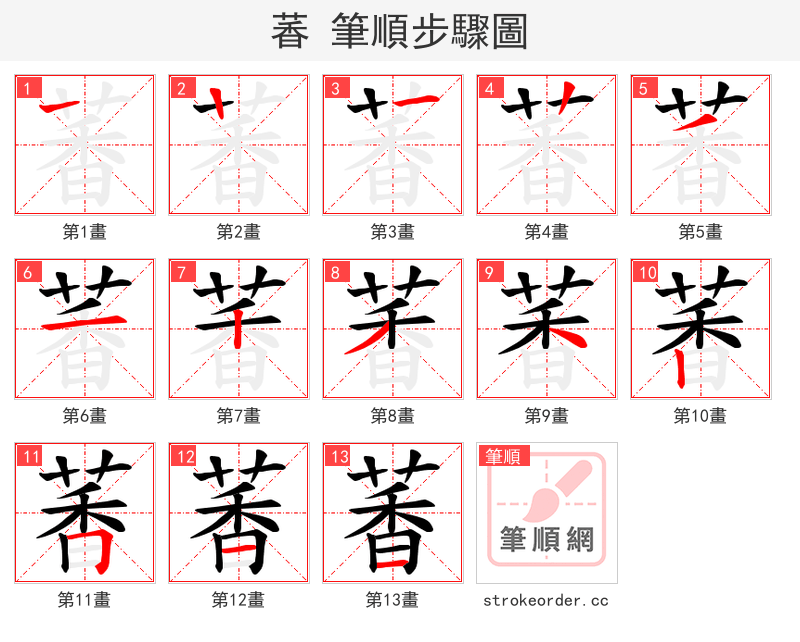 萫 筆順步驟圖

1
第1畫

2
第2畫

3
第3畫

4
第4畫

5
第5畫

6
第6畫

7
第7畫

8
第8畫

9
第9畫

10
第10畫

11
第11畫

12
第12畫

13
第13畫

筆順
筆順網
strokeorder.cc