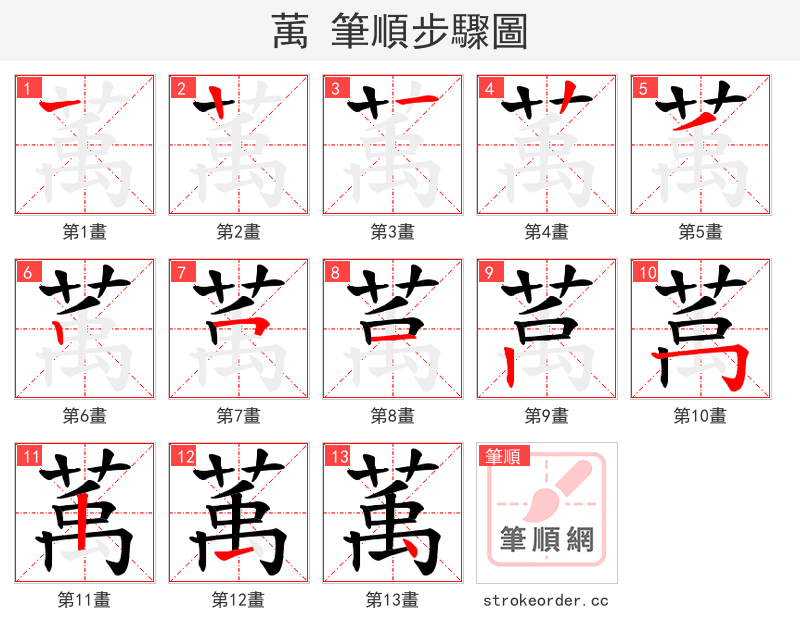 萬 筆順步驟圖

1
第1畫

2
第2畫

3
第3畫

4
第4畫

5
第5畫

6
第6畫

7
第7畫

8
第8畫

9
第9畫

10
第10畫

11
第11畫

12
第12畫

13
第13畫

筆順
筆順網
strokeorder.cc