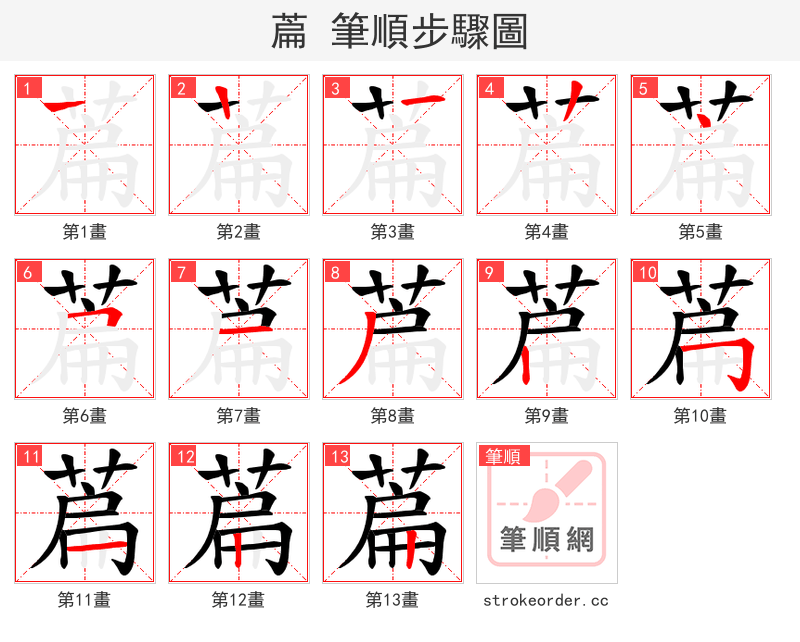 萹 筆順步驟圖

1
第1畫

2
第2畫

3
第3畫

4
第4畫

5
第5畫

6
第6畫

7
第7畫

8
第8畫

9
第9畫

10
第10畫

11
第11畫

12
第12畫

13
第13畫

筆順
筆順網
strokeorder.cc