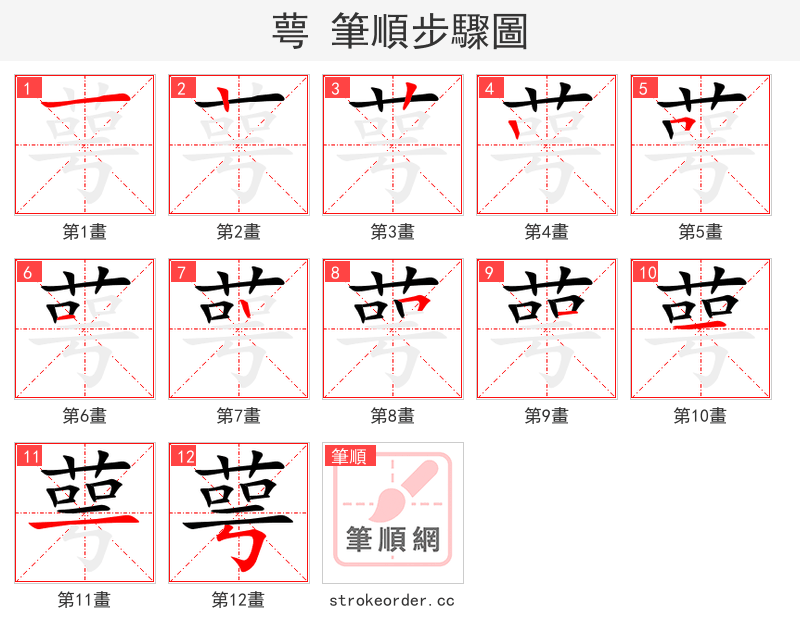 萼 筆順步驟圖

1
第1畫

2
第2畫

3
第3畫

4
第4畫

5
第5畫

6
第6畫

7
第7畫

8
第8畫

9
第9畫

10
第10畫

11
第11畫

12
第12畫

筆順
筆順網
strokeorder.cc