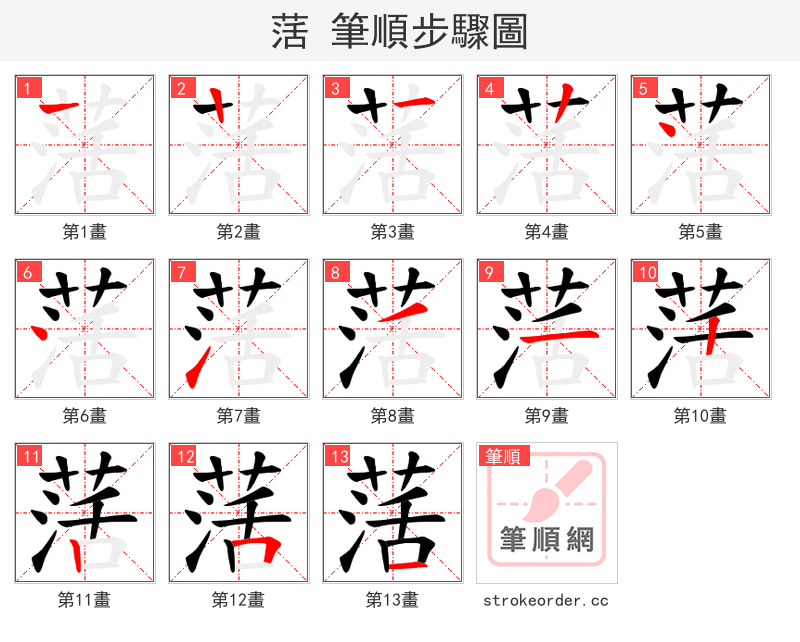 萿 筆順步驟圖

1 第1畫
2 第2畫
3 第3畫
4 第4畫
5 第5畫
6 第6畫
7 第7畫
8 第8畫
9 第9畫
10 第10畫
11 第11畫
12 第12畫
13 第13畫

筆順
筆順網
strokeorder.cc