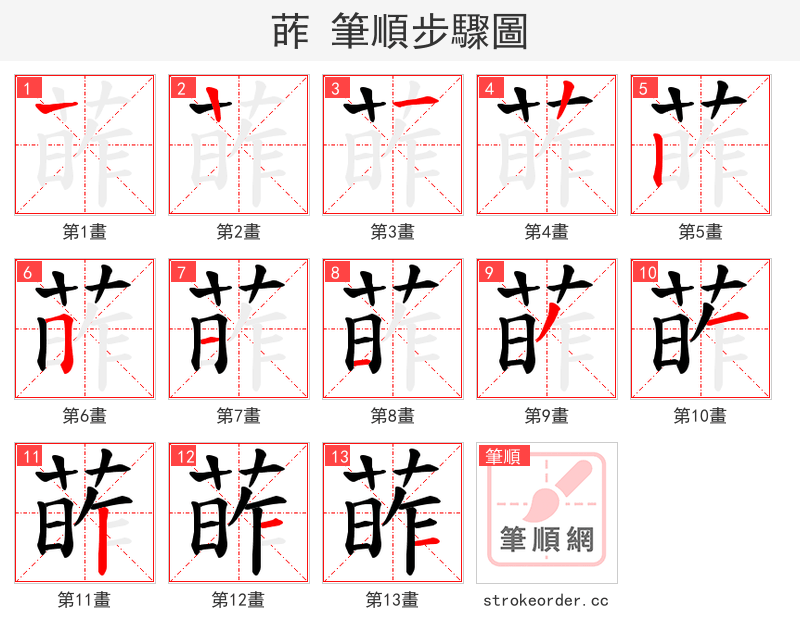 葃 筆順步驟圖

1
第1畫
2
第2畫
3
第3畫
4
第4畫
5
第5畫
6
第6畫
7
第7畫
8
第8畫
9
第9畫
10
第10畫
11
第11畫
12
第12畫
13
葃
第13畫
筆順
筆順網
strokeorder.cc