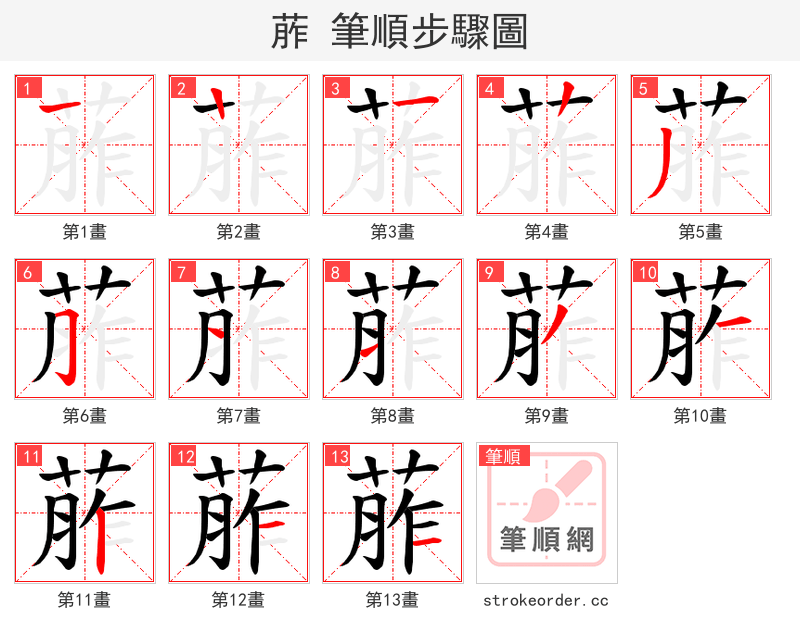 葄 筆順步驟圖

1
第1畫

2
第2畫

3
第3畫

4
第4畫

5
第5畫

6
第6畫

7
第7畫

8
第8畫

9
第9畫

10
第10畫

11
第11畫

12
第12畫

13
第13畫

筆順
筆順網
strokeorder.cc