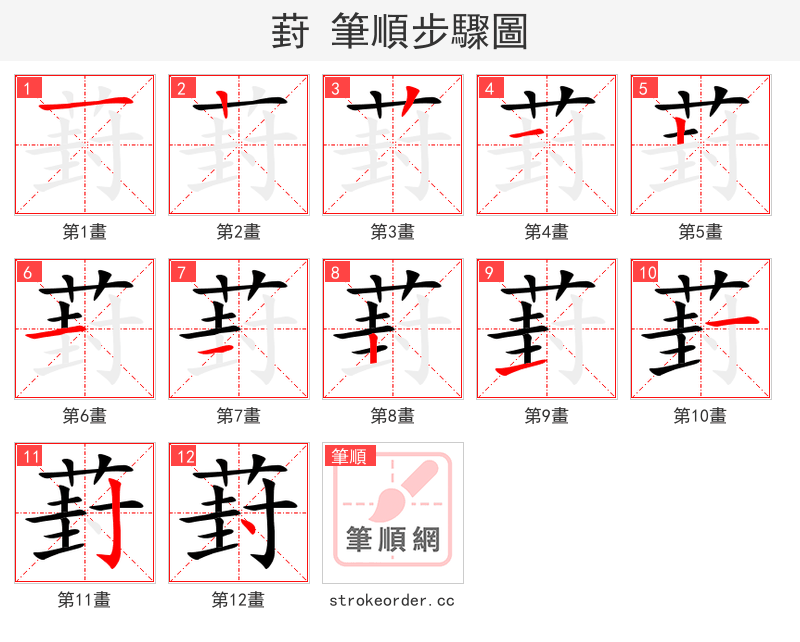 葑 筆順步驟圖

1 葑
第1畫

2 葑
第2畫

3 葑
第3畫

4 葑
第4畫

5 葑
第5畫

6 葑
第6畫

7 葑
第7畫

8 葑
第8畫

9 葑
第9畫

10 葑
第10畫

11 葑
第11畫

12 葑
第12畫

筆順
筆順網
strokeorder.cc