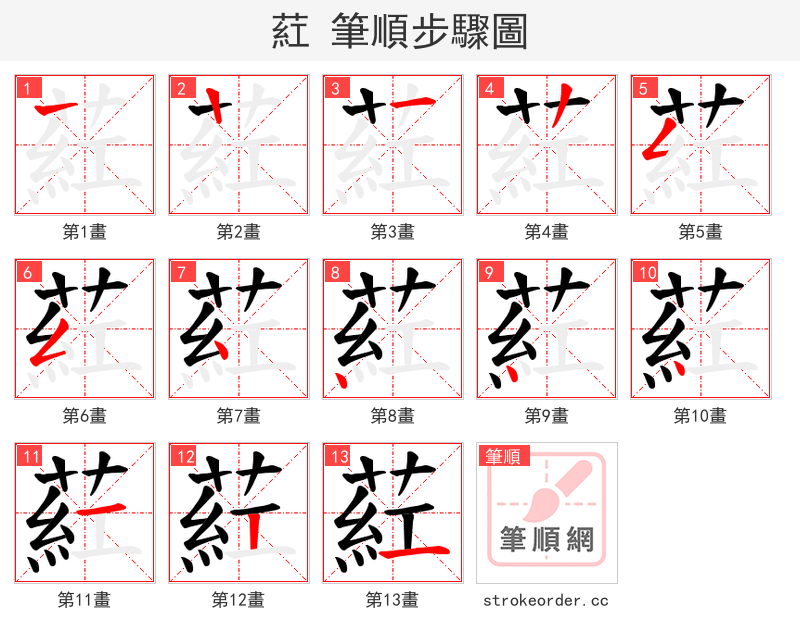 葒 筆順步驟圖

1
第1畫

2
第2畫

3
第3畫

4
第4畫

5
第5畫

6
第6畫

7
第7畫

8
第8畫

9
第9畫

10
第10畫

11
第11畫

12
第12畫

13
第13畫

筆順
筆順網
strokeorder.cc