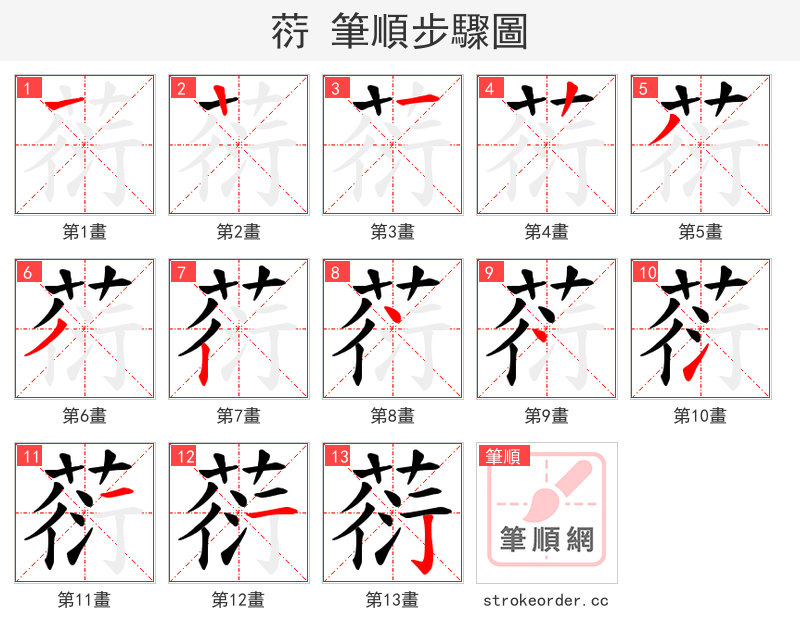 荇 筆順步驟圖

1
第1畫

2
第2畫

3
第3畫

4
第4畫

5
第5畫

6
第6畫

7
第7畫

8
第8畫

9
第9畫

10
第10畫

11
第11畫

12
第12畫

13
第13畫

筆順
筆順網
strokeorder.cc