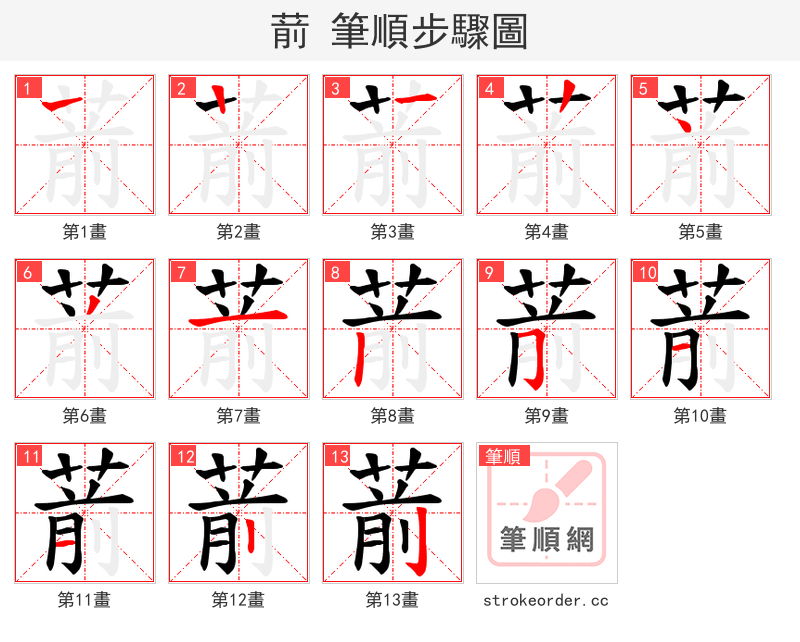 葥 筆順步驟圖

1
第1畫

2
第2畫

3
第3畫

4
第4畫

5
第5畫

6
第6畫

7
第7畫

8
第8畫

9
第9畫

10
第10畫

11
第11畫

12
第12畫

13
第13畫

筆順
筆順網
strokeorder.cc