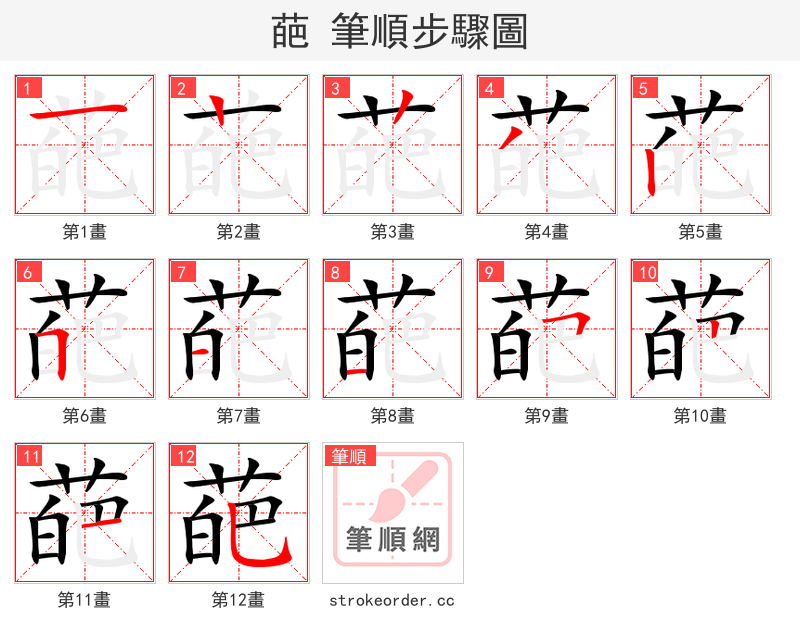 葩 筆順步驟圖

1
第1畫

2
第2畫

3
第3畫

4
第4畫

5
第5畫

6
第6畫

7
第7畫

8
第8畫

9
第9畫

10
第10畫

11
第11畫

12
葩
第12畫

筆順
筆順網
strokeorder.cc